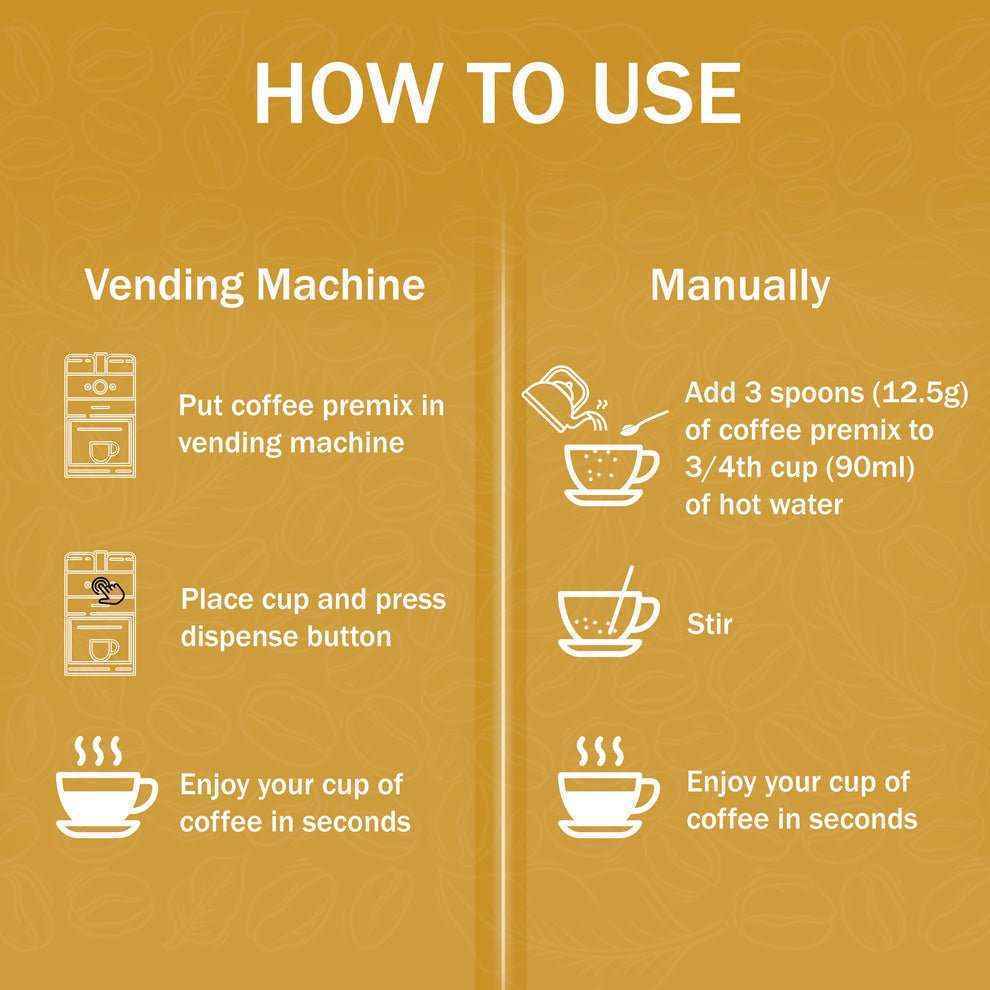 HOW TO USE

Vending Machine

Put coffee premix in vending machine

Place cup and press dispense button

Enjoy your cup of coffee in seconds

Manually

Add 3 spoons (12.5g) of coffee premix to 3/4th cup (90ml) of hot water

Stir

Enjoy your cup of coffee in seconds