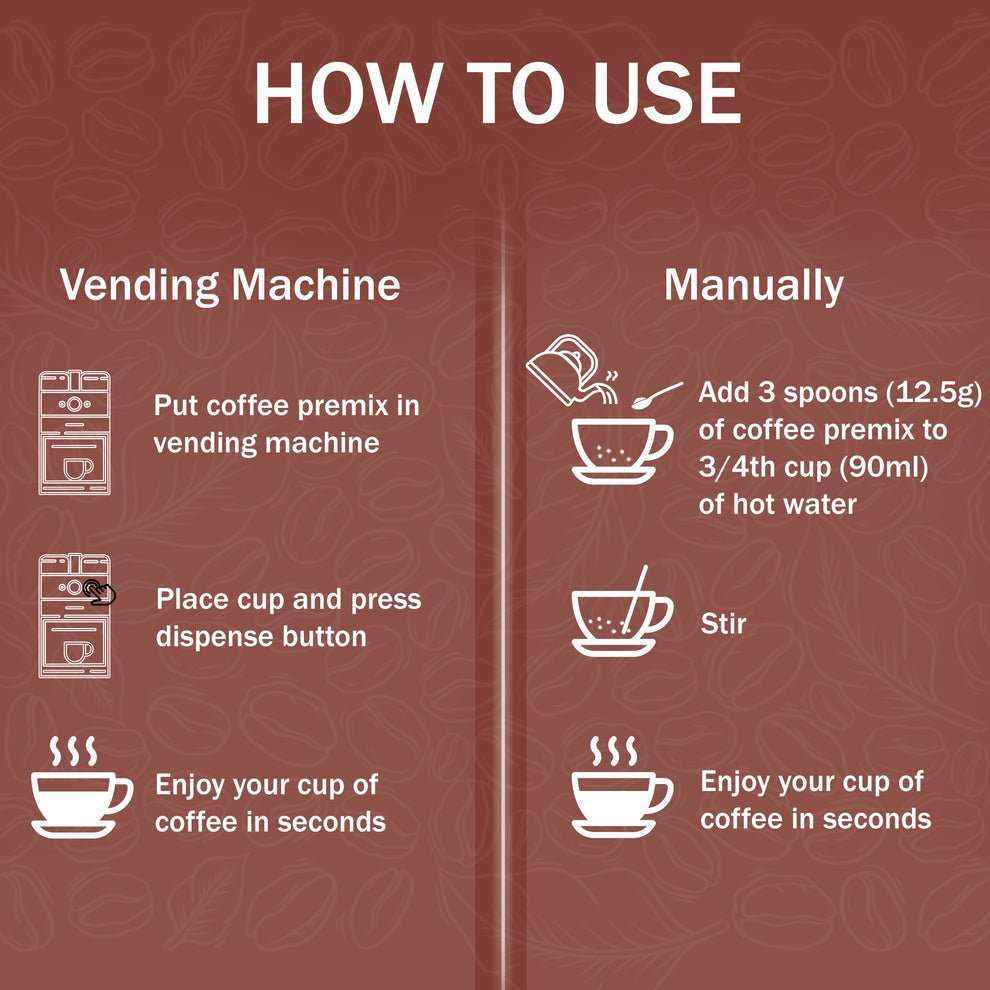 HOW TO USE

Vending Machine

Put coffee premix in vending machine

Place cup and press dispense button

Enjoy your cup of coffee in seconds

Manually

Add 3 spoons (12.5g) of coffee premix to 3/4th cup (90ml) of hot water

Stir

Enjoy your cup of coffee in seconds