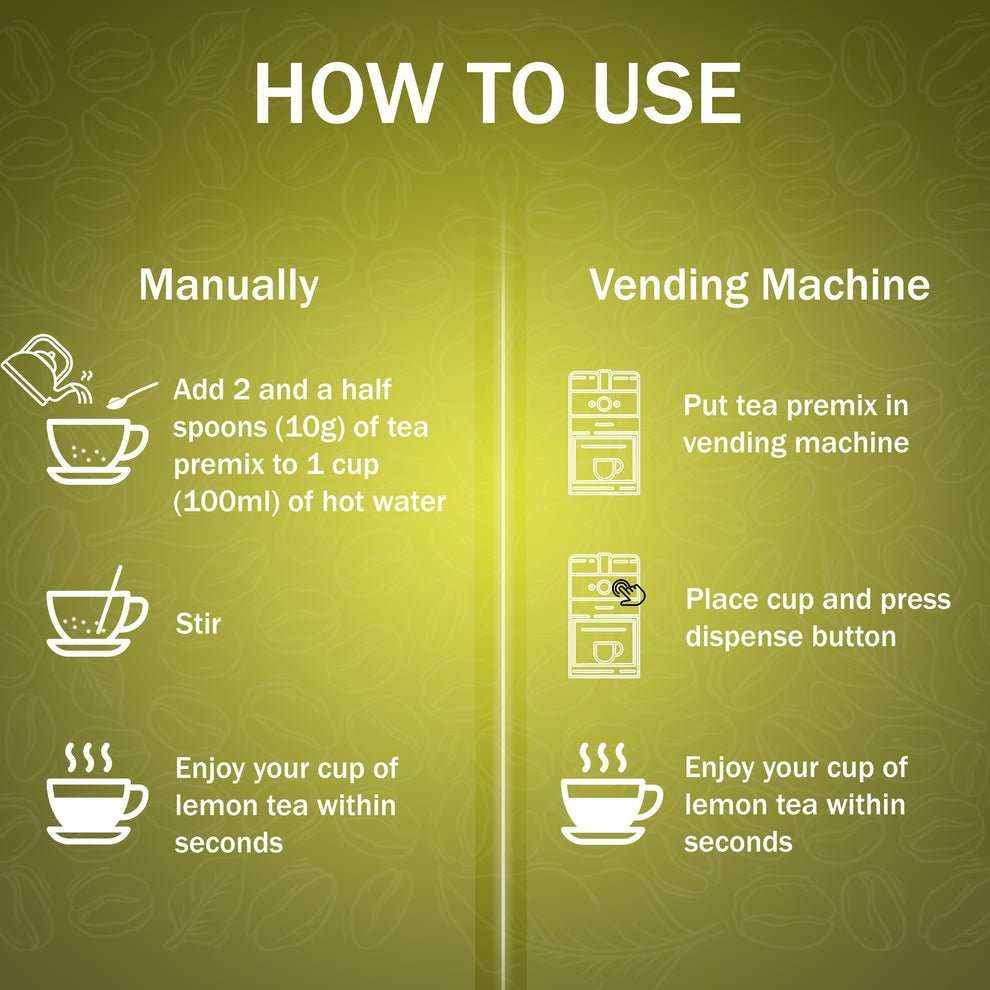 HOW TO USE

Manually

Add 2 and a half spoons (10g) of tea premix to 1 cup (100ml) of hot water

Stir

Enjoy your cup of lemon tea within seconds

Vending Machine

Put tea premix in vending machine

Place cup and press dispense button

Enjoy your cup of lemon tea within seconds